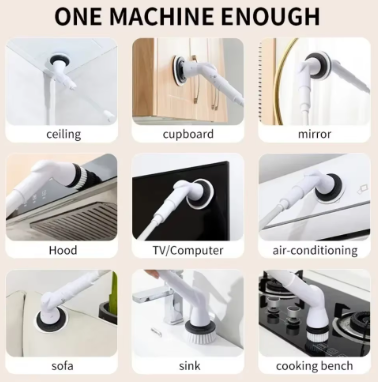 ONE MACHINE ENOUGH

ceiling

cupboard

mirror

Hood

TV/Computer

air-conditioning

sofa

sink

cooking bench